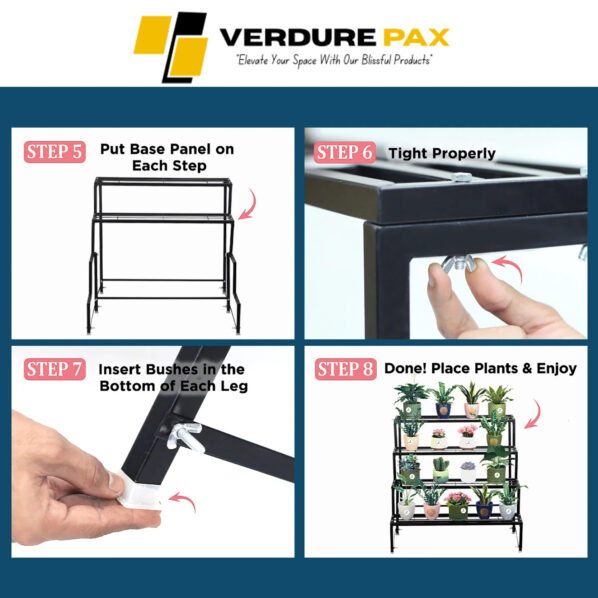 VERDURE PAX
"Elevate Your Space With Our Blissful Products"

STEP 5 Put Base Panel on Each Step

STEP 6 Tight Properly

STEP 7 Insert Bushes in the Bottom of Each Leg

STEP 8 Done! Place Plants & Enjoy